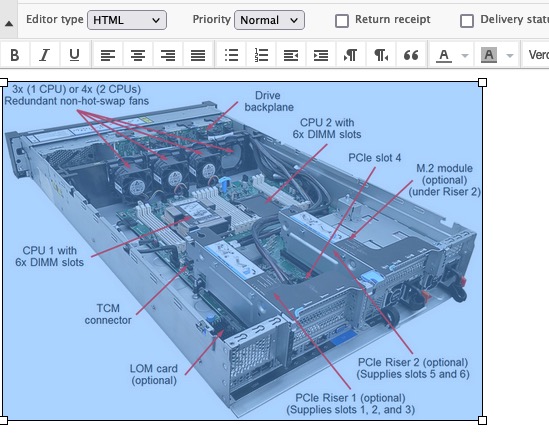 Editor type HTML

Priority Normal

Return receipt

Delivery statu

B I U

A A Verd

3x (1 CPU) or 4x (2 CPUs)
Redundant non-hot-swap fans

Drive
backplane

CPU 2 with
6x DIMM slots

PCIe slot 4

M.2 module
(optional)
(under Riser 2)

CPU 1 with
6x DIMM slots

TCM
connector

LOM card
(optional)

PCIe Riser 2 (optional)
(Supplies slots 5 and 6)

PCIe Riser 1 (optional)
(Supplies slots 1, 2, and 3)